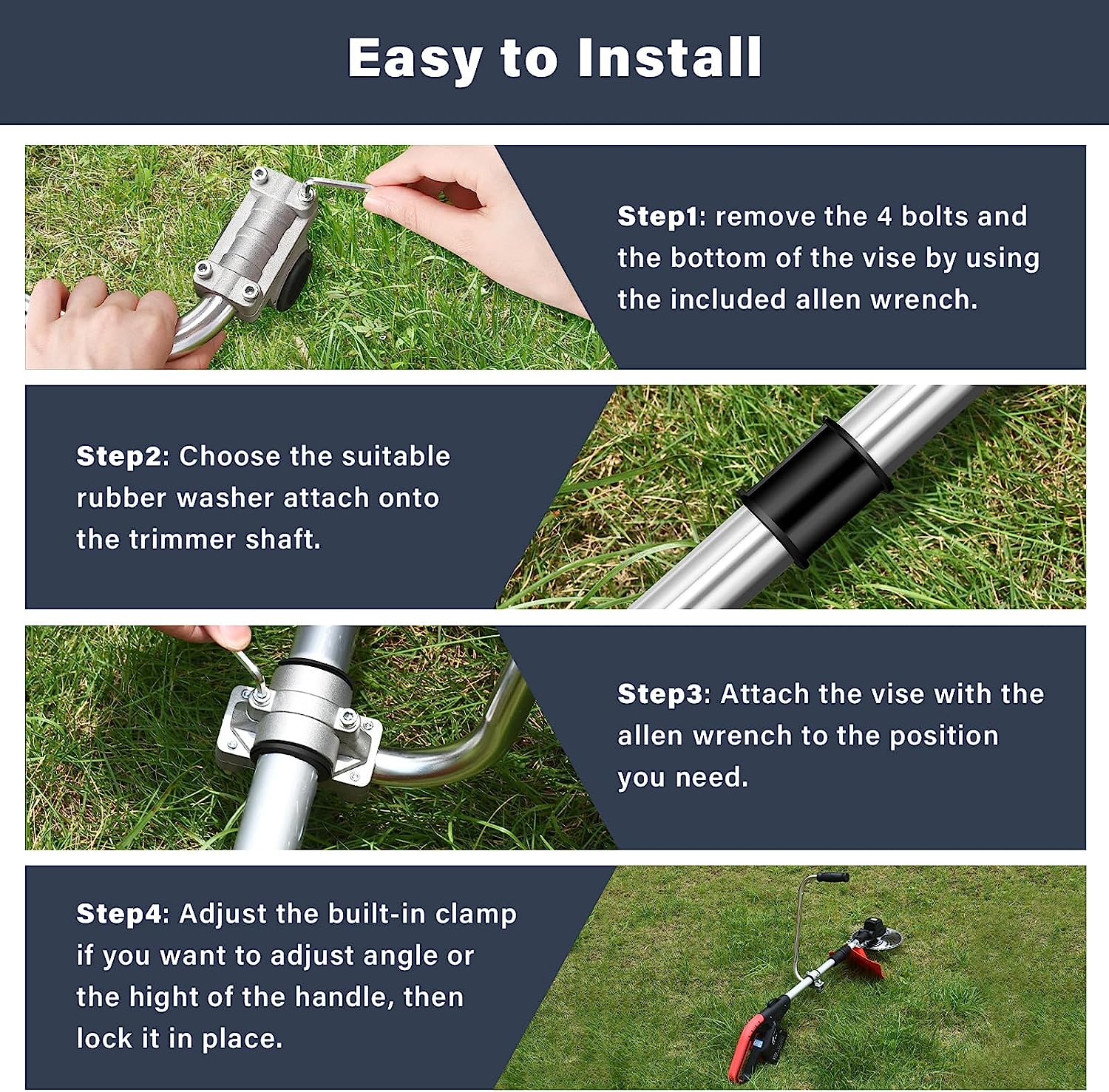 Easy to Install

Step1: remove the 4 bolts and the bottom of the vise by using the included allen wrench.

Step2: Choose the suitable rubber washer attach onto the trimmer shaft.

Step3: Attach the vise with the allen wrench to the position you need.

Step4: Adjust the built-in clamp if you want to adjust angle or the hight of the handle, then lock it in place.