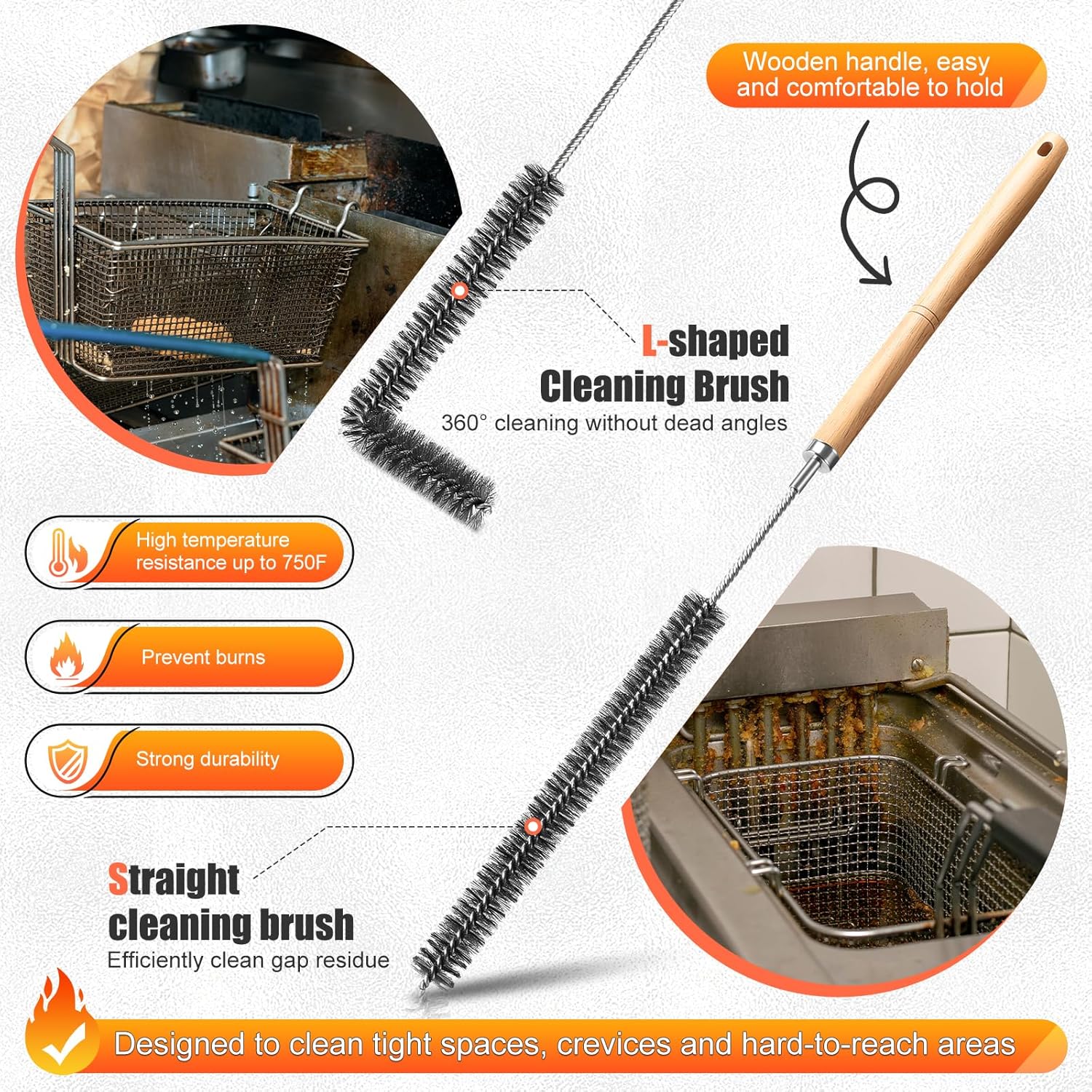 Wooden handle, easy and comfortable to hold

L-shaped Cleaning Brush
360° cleaning without dead angles

High temperature resistance up to 750F

Prevent burns

Strong durability

Straight cleaning brush
Efficiently clean gap residue

Designed to clean tight spaces, crevices and hard-to-reach areas