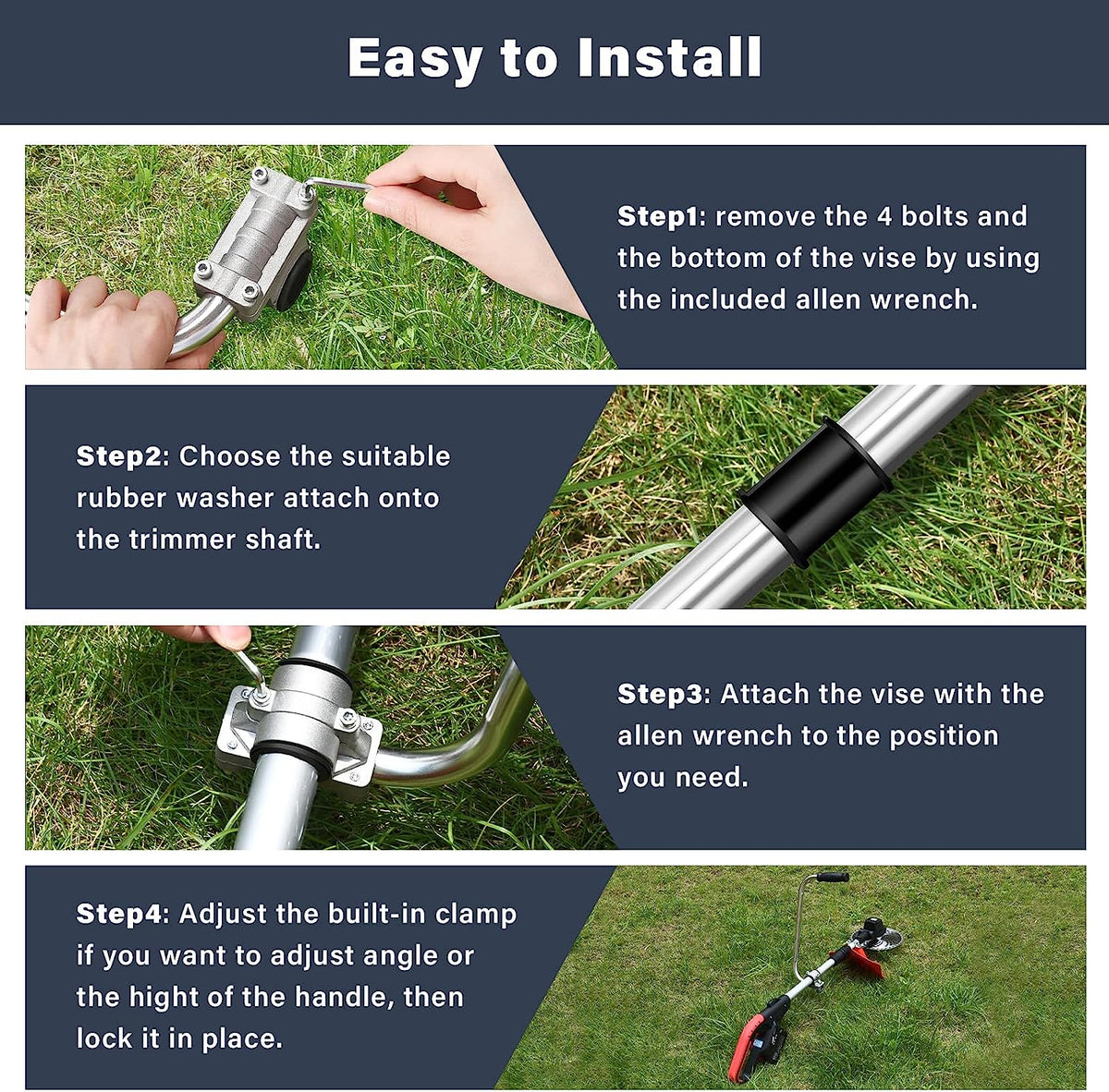 Easy to Install

Step1: remove the 4 bolts and the bottom of the vise by using the included allen wrench.

Step2: Choose the suitable rubber washer attach onto the trimmer shaft.

Step3: Attach the vise with the allen wrench to the position you need.

Step4: Adjust the built-in clamp if you want to adjust angle or the hight of the handle, then lock it in place.